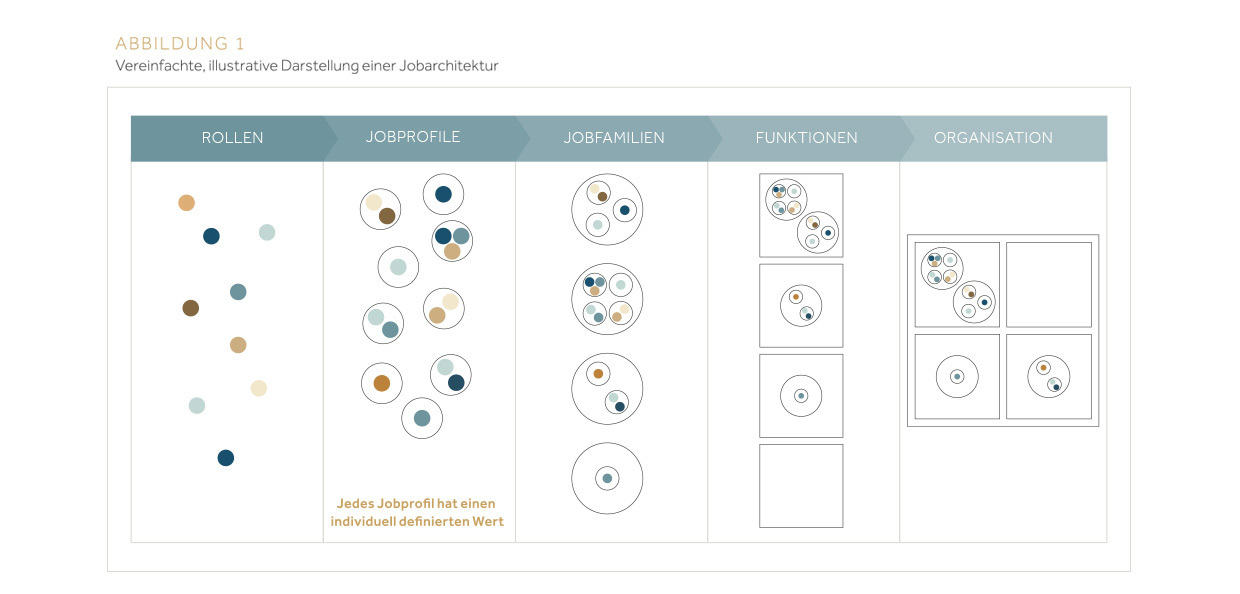 ABBILDUNG 1
Vereinfachte, illustrative Darstellung einer Jobarchitektur

ROLLEN

JOBPROFILE

JOBFAMILIEN

FUNKTIONEN

ORGANISATION

Jedes Jobprofil hat einen individuell definierten Wert